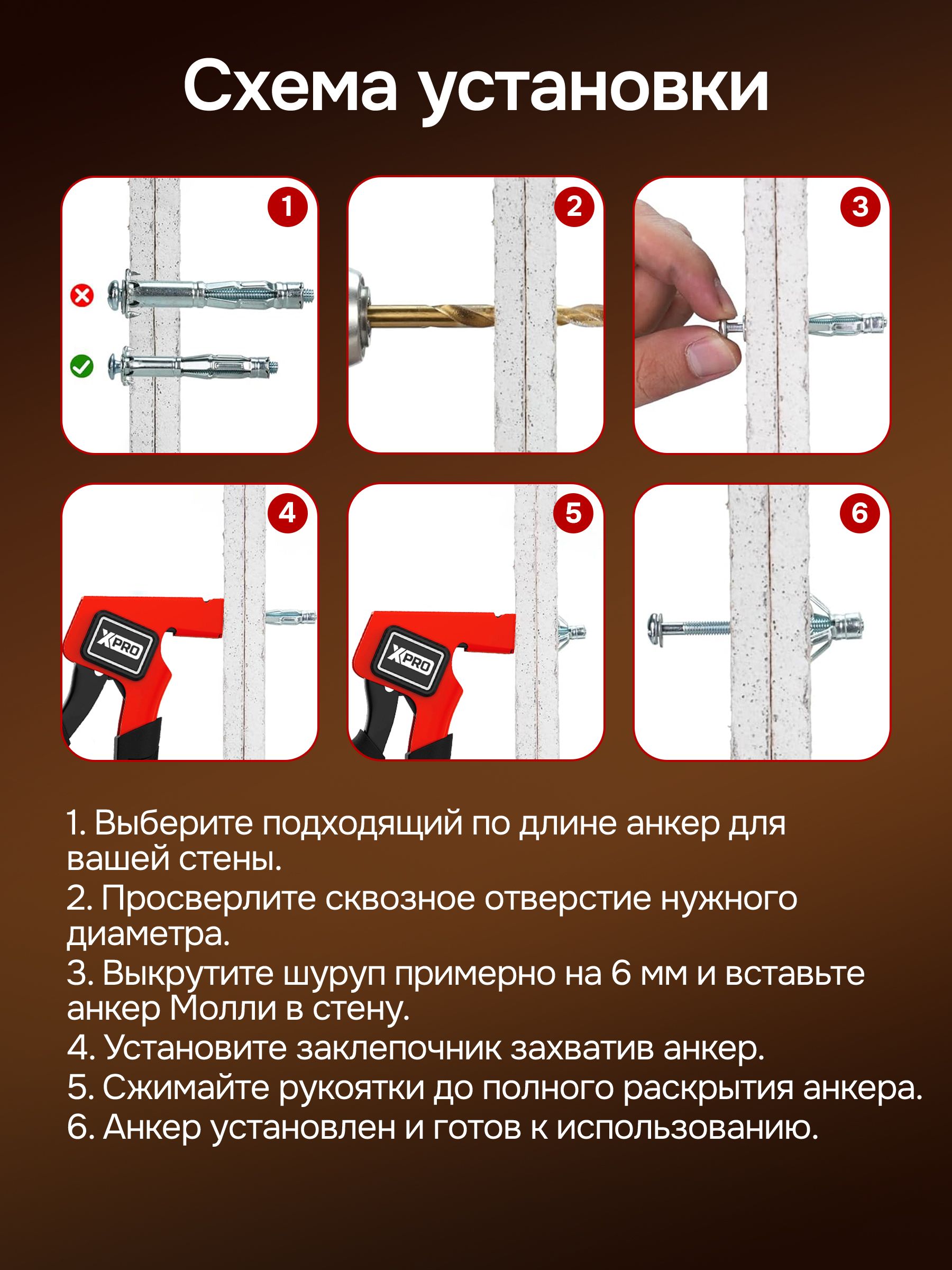 Схема установки

1

2

3

4

XPRO

5

XPRO

6

1. Выберите подходящий по длине анкер для вашей стены.
2. Просверлите сквозное отверстие нужного диаметра.
3. Выкрутите шуруп примерно на 6 мм и вставьте анкер Молли в стену.
4. Установите заклепочник захватив анкер.
5. Сжимайте рукоятки до полного раскрытия анкера.
6. Анкер установлен и готов к использованию.